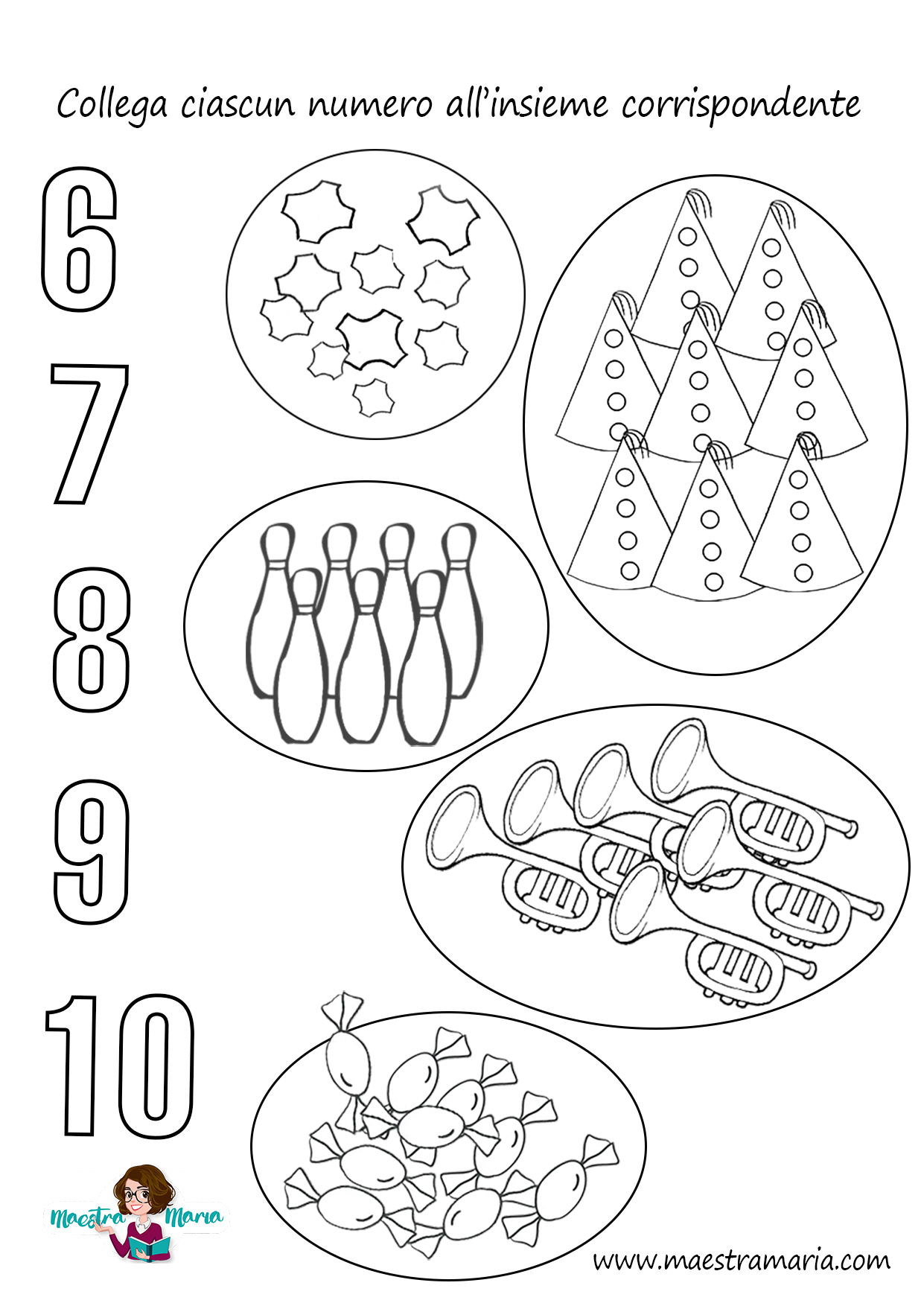 Collega ciascun numero all'insieme corrispondente

6

7

8

9

10

Maestra Maria

www.maestramaria.com